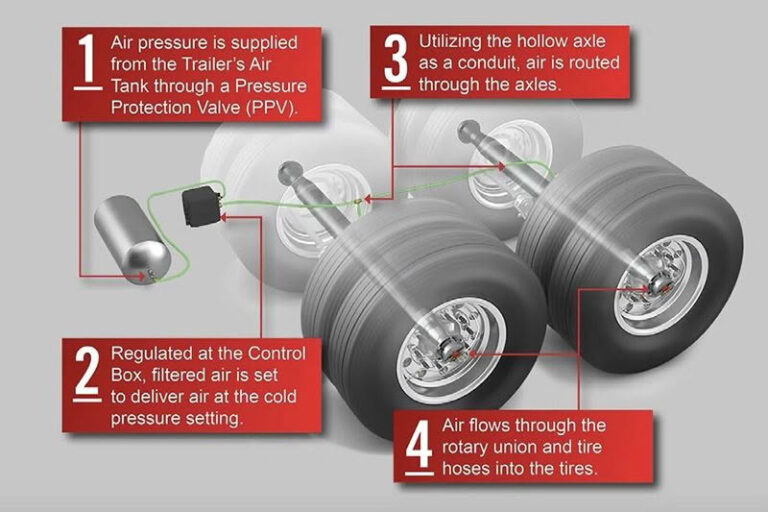 1 Air pressure is supplied from the Trailer's Air Tank through a Pressure Protection Valve (PPV).

3 Utilizing the hollow axle as a conduit, air is routed through the axles.

2 Regulated at the Control Box, filtered air is set to deliver air at the cold pressure setting.

4 Air flows through the rotary union and tire hoses into the tires.